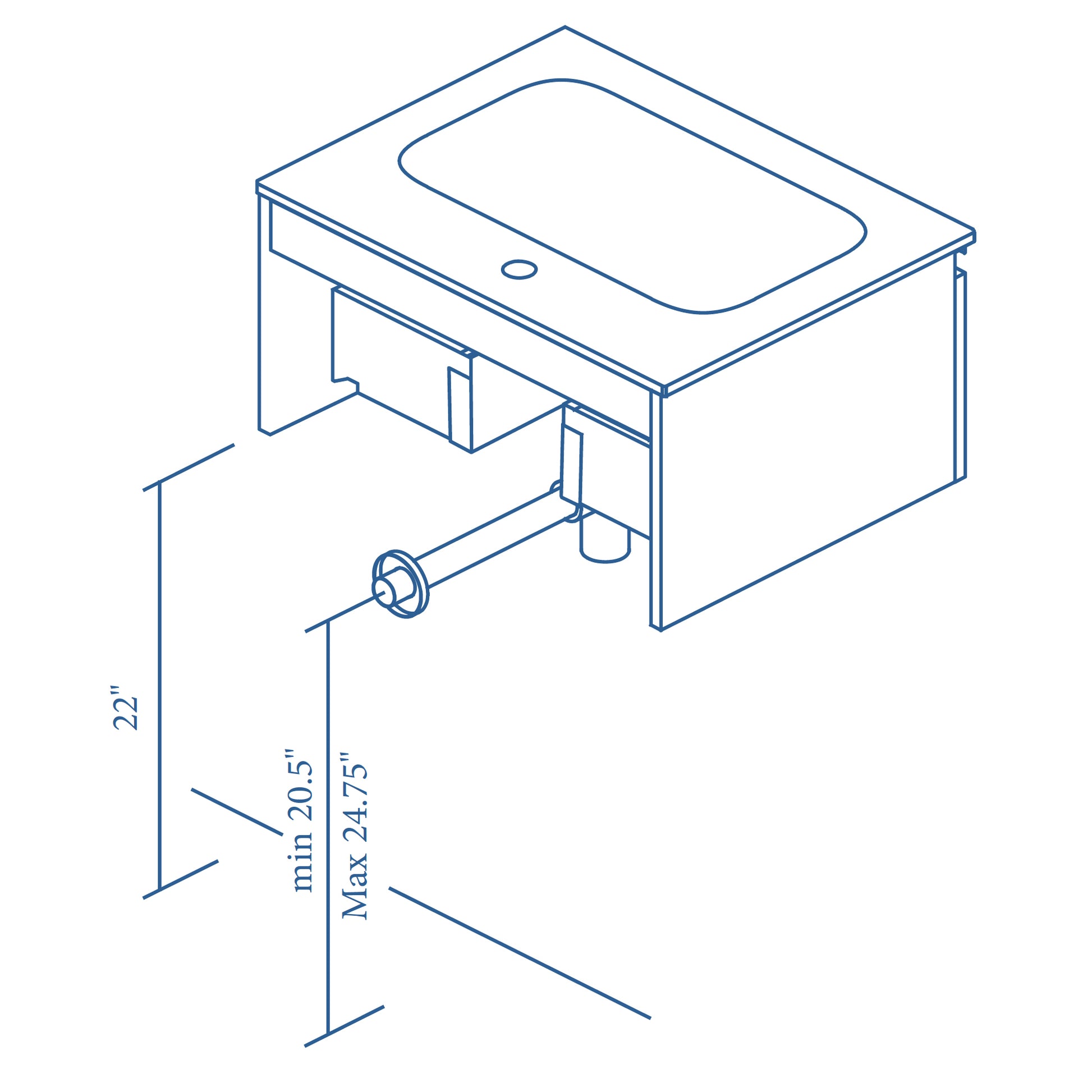 22"

min 20.5"
Max 24.75"